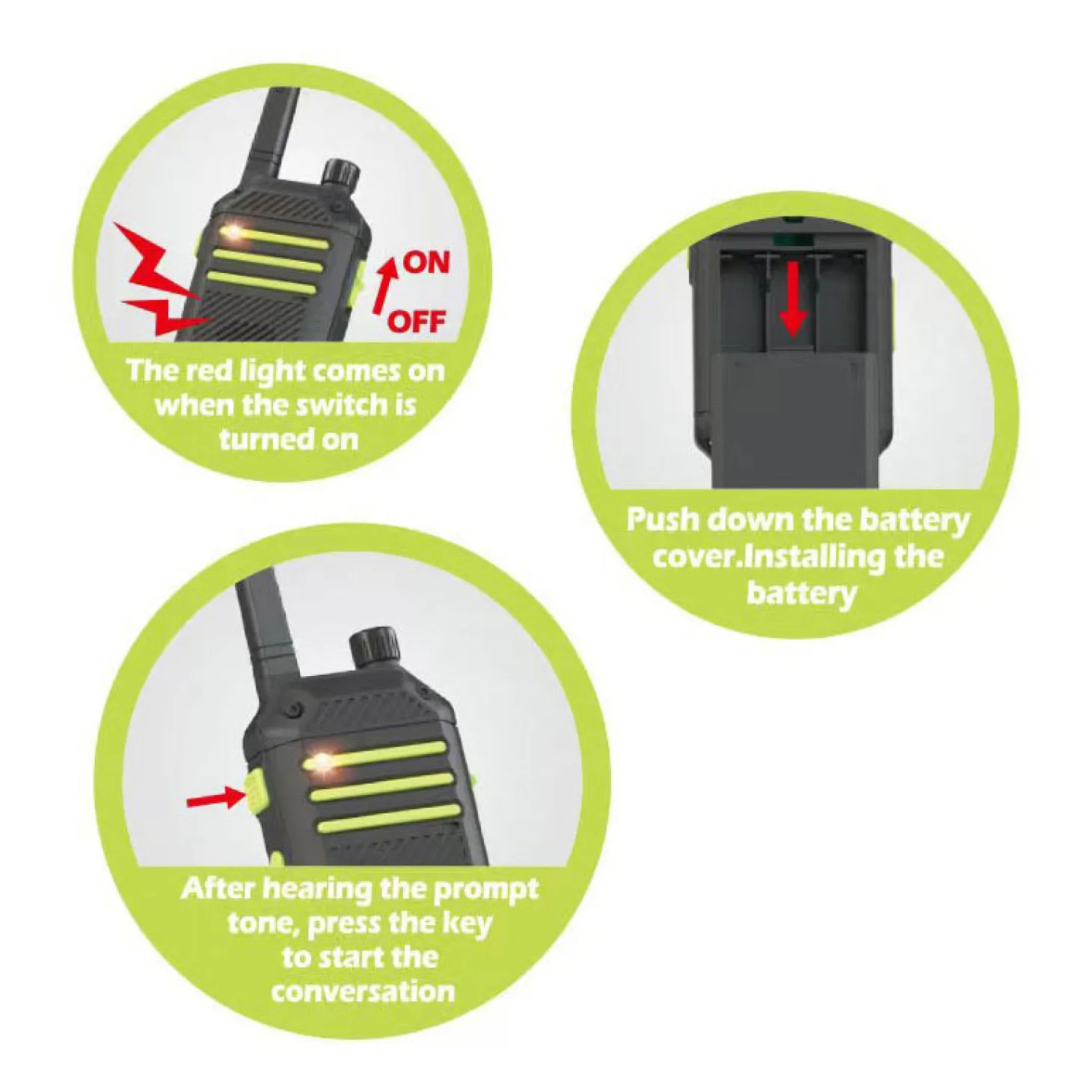 ON
OFF
The red light comes on when the switch is turned on

Push down the battery cover.Installing the battery

After hearing the prompt tone, press the key to start the conversation