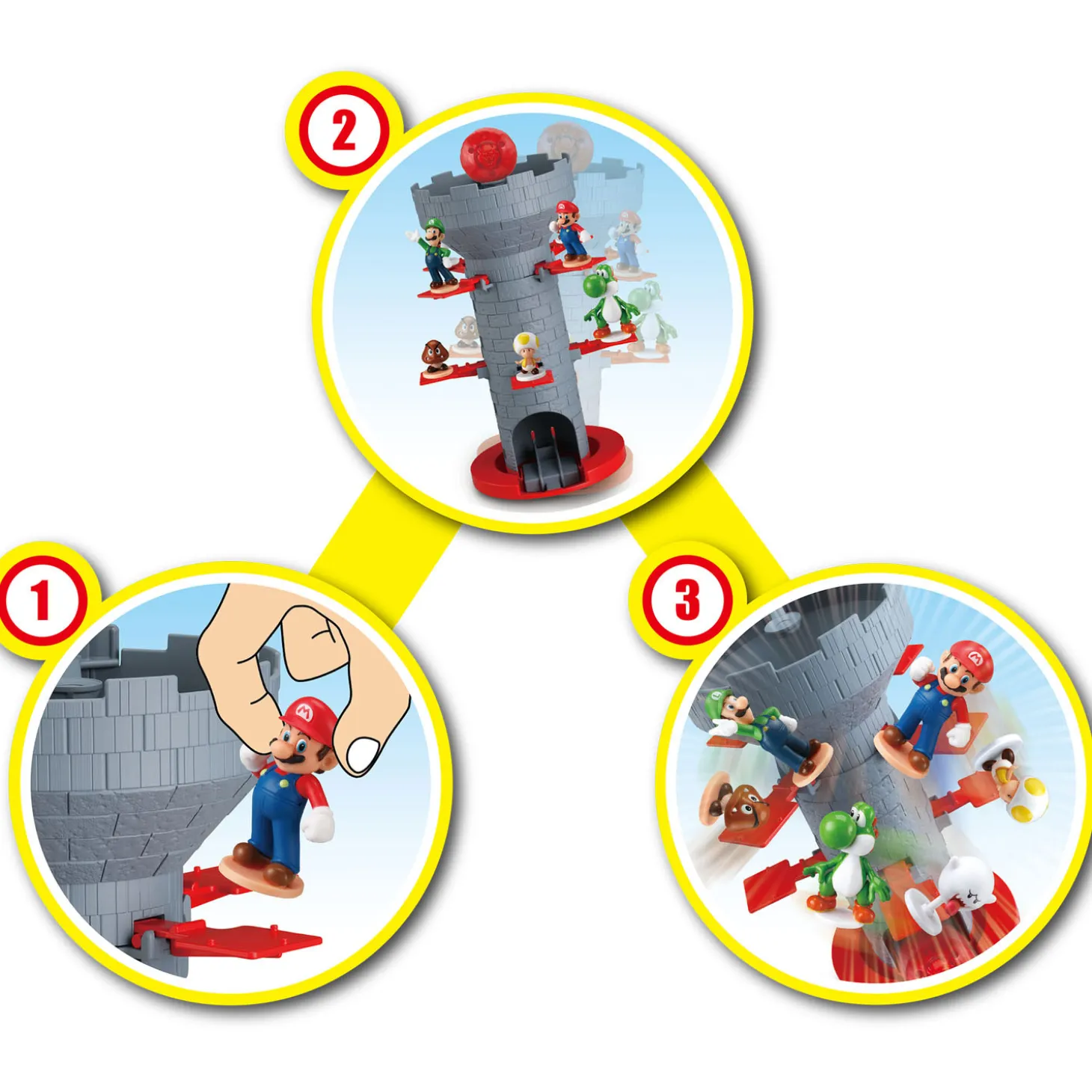 2

1

3