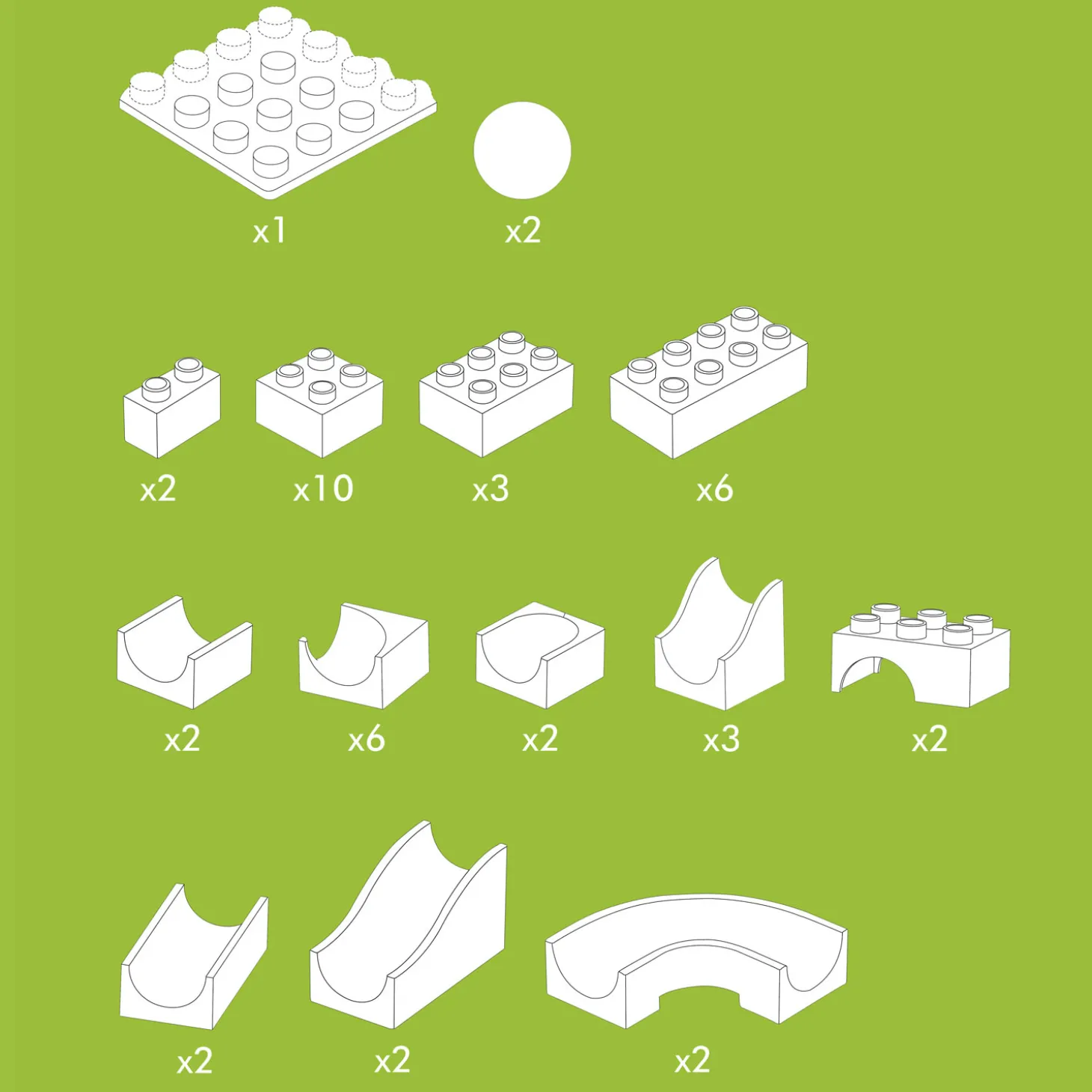 x1 x2

x2 x10 x3 x6

x2 x6 x2 x3 x2

x2 x2 x2