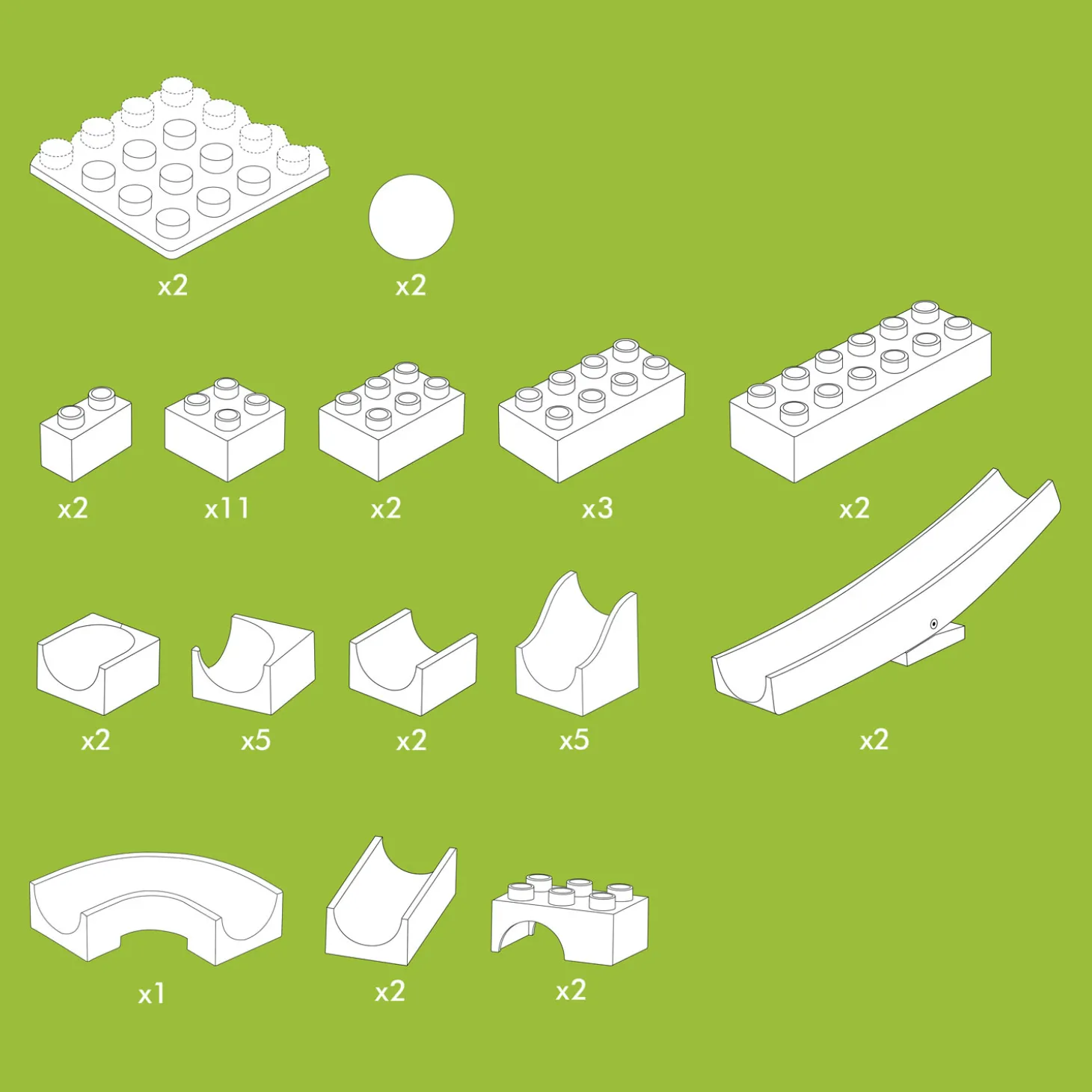 x2 x2

x2 x11 x2 x3 x2

x2 x5 x2 x5 x2

x1 x2 x2