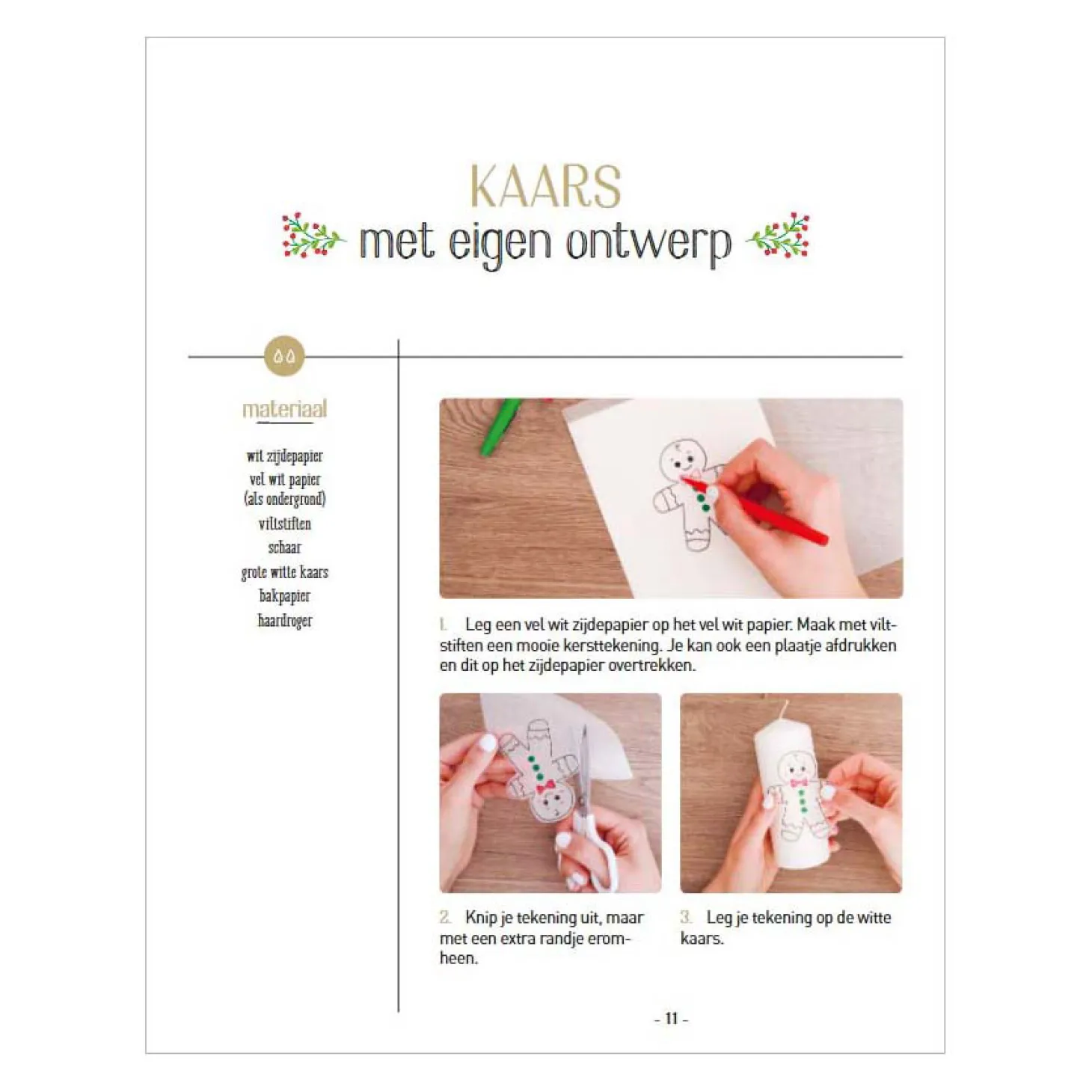 KAARS
met eigen ontwerp

materiaal

wit zijdepapier
vel wit papier (als ondergrond)
viltstiften
schaar
grote witte kaars
bakpapier
haardroger

1. Leg een vel wit zijdepapier op het vel wit papier. Maak met viltstiften een mooie kersttekening. Je kan ook een plaatje afdrukken en dit op het zijdepapier overtrekken.

2. Knip je tekening uit, maar met een extra randje eromheen.

3. Leg je tekening op de witte kaars.

- 11 -