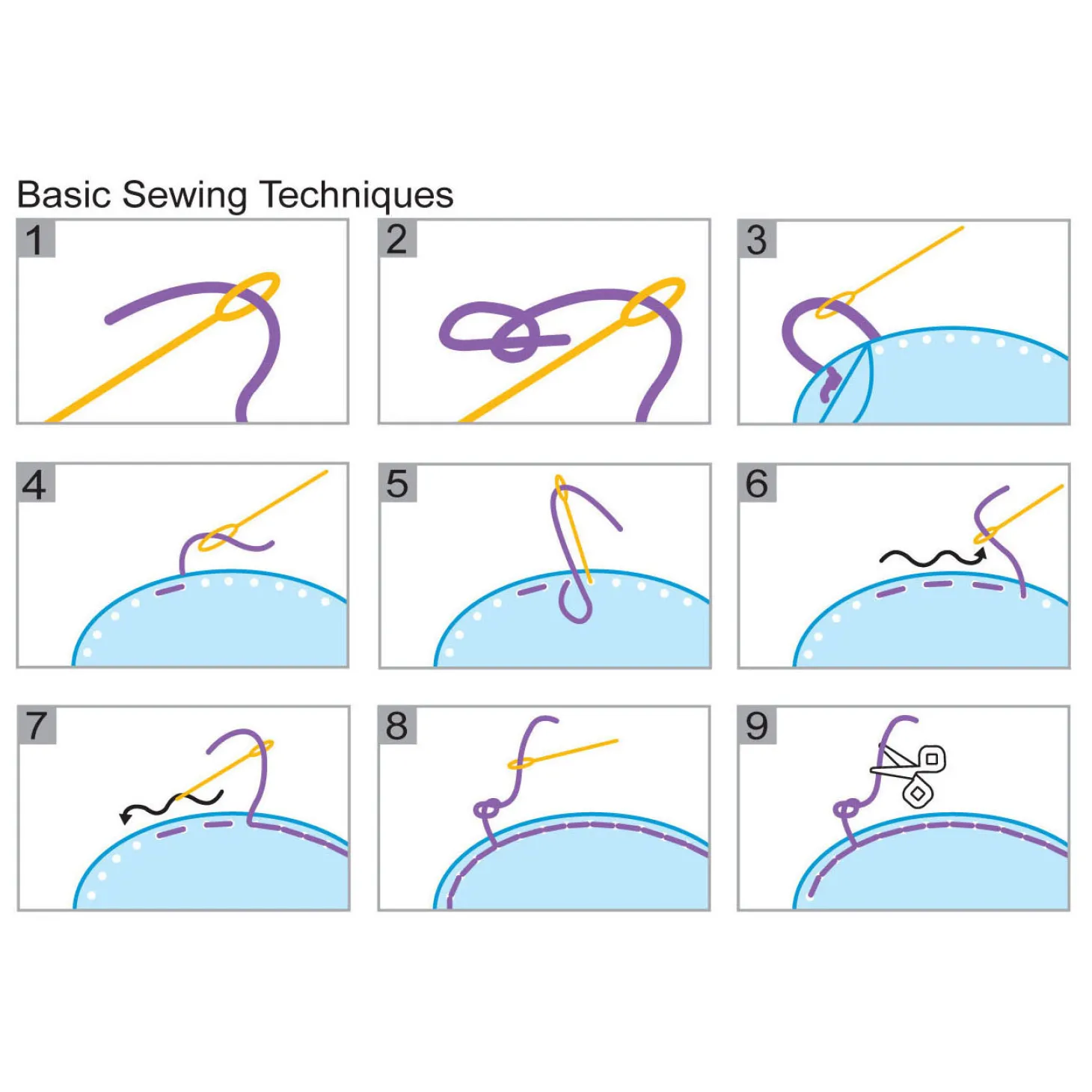 Basic Sewing Techniques

1

2

3

4

5

6

7

8

9