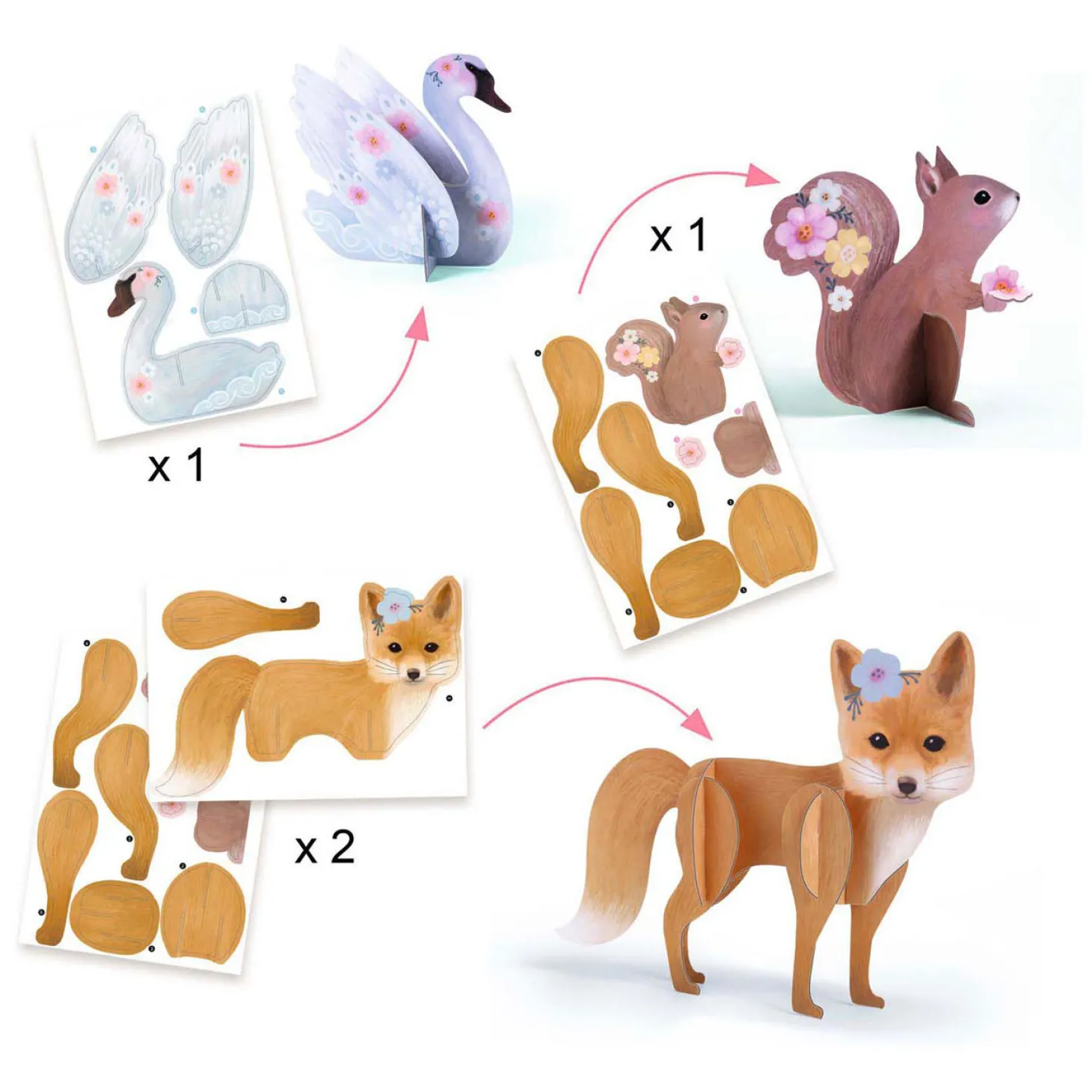 x 1

x 1

x 2