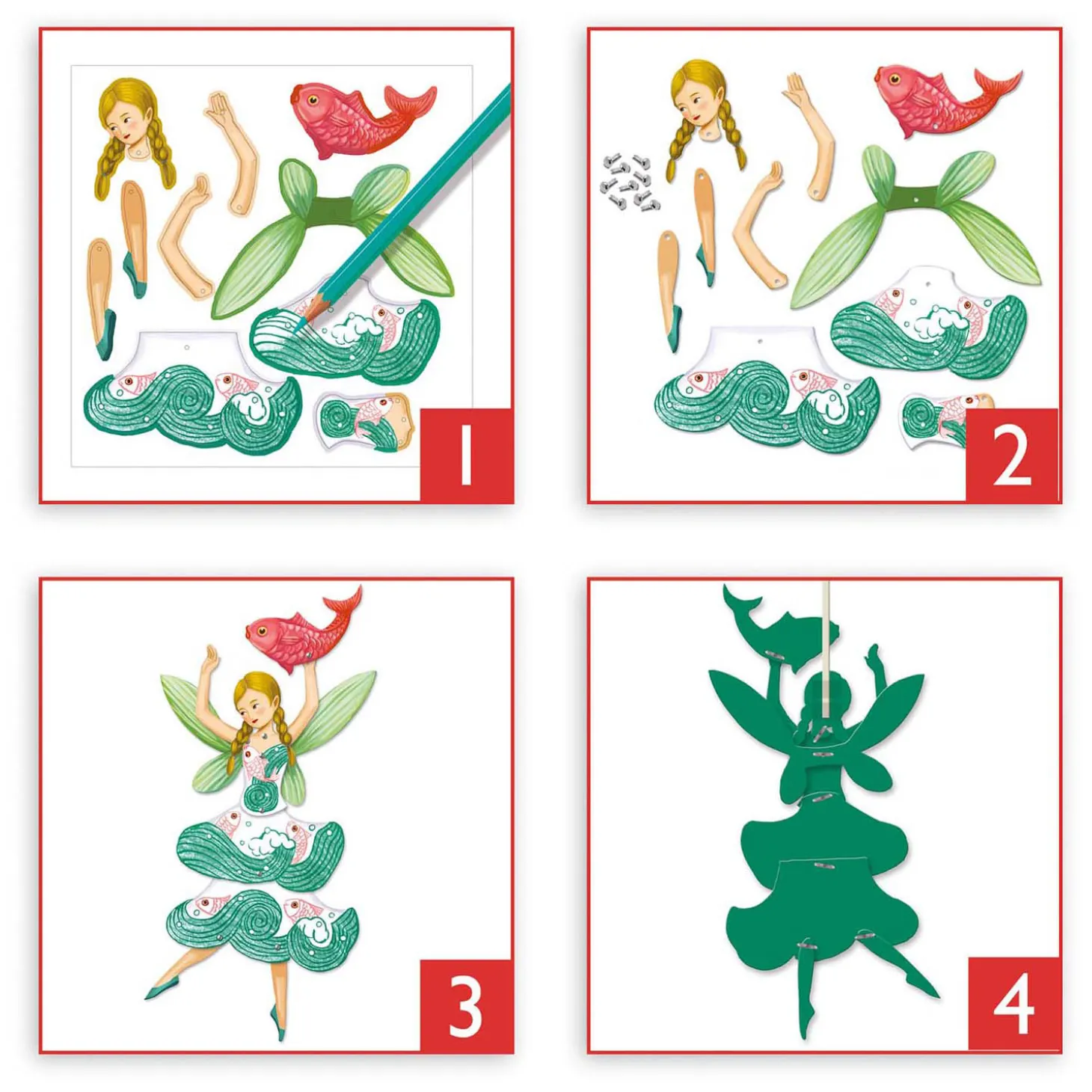 1

2

3

4