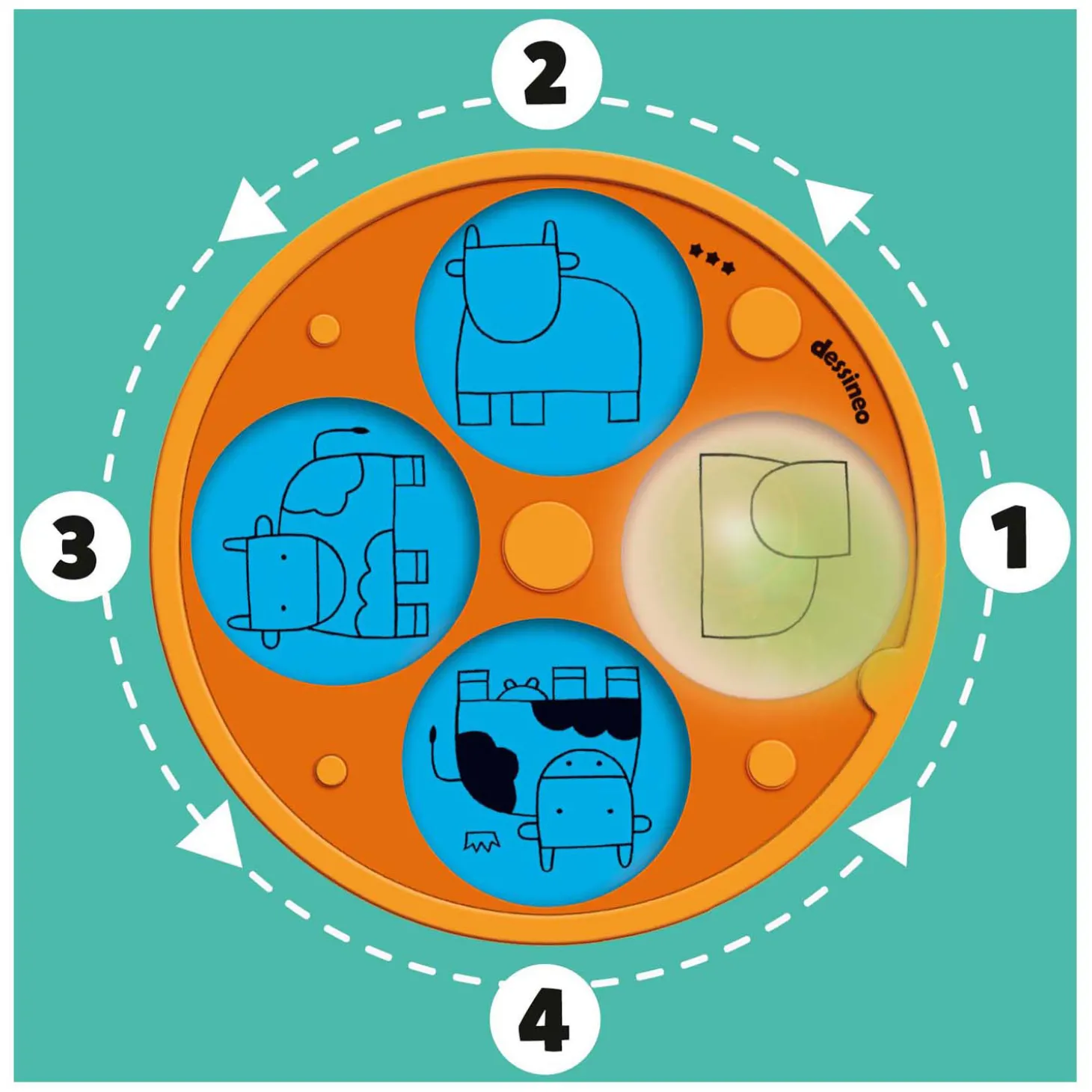 2
dessineo
3
1
4